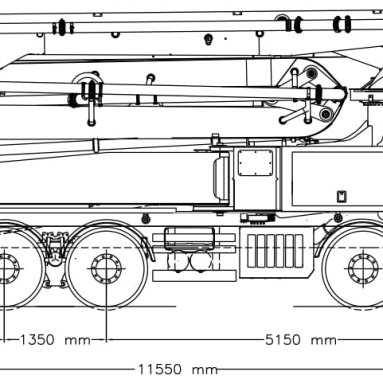 1350 mm

5150 mm

11550 mm