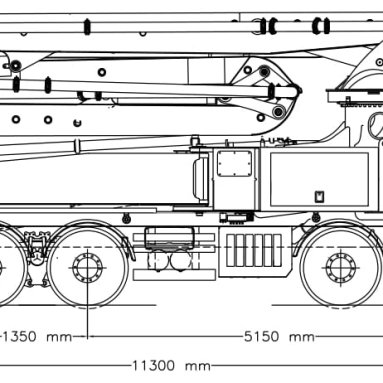 1350 mm
5150 mm
11300 mm