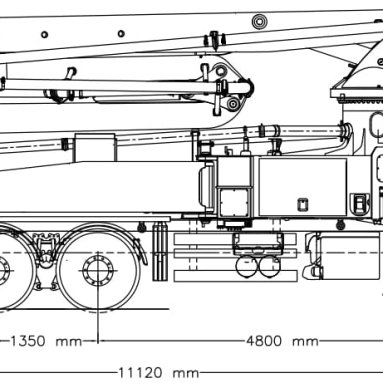 1350 mm
4800 mm
11120 mm